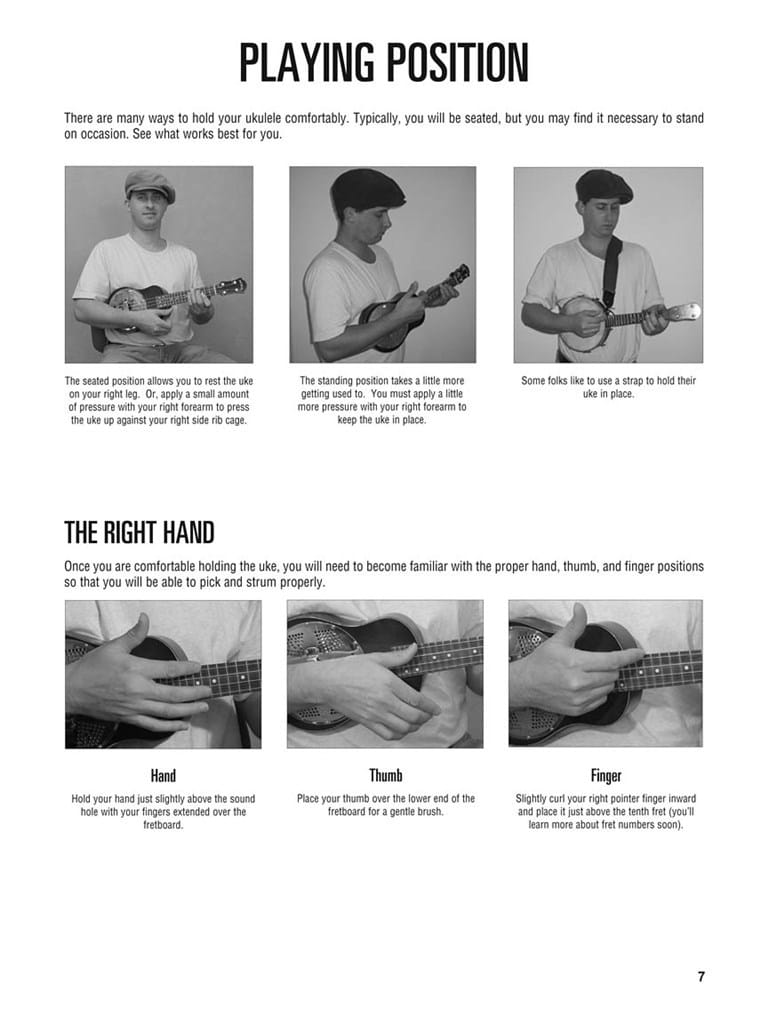 PLAYING POSITION

There are many ways to hold your ukulele comfortably. Typically, you will be seated, but you may find it necessary to stand on occasion. See what works best for you.

The seated position allows you to rest the uke on your right leg. Or, apply a small amount of pressure with your right forearm to press the uke up against your right side rib cage.

The standing position takes a little more getting used to. You must apply a little more pressure with your right forearm to keep the uke in place.

Some folks like to use a strap to hold their uke in place.

THE RIGHT HAND

Once you are comfortable holding the uke, you will need to become familiar with the proper hand, thumb, and finger positions so that you will be able to pick and strum properly.

Hand

Hold your hand just slightly above the sound hole with your fingers extended over the fretboard.

Thumb

Place your thumb over the lower end of the fretboard for a gentle brush.

Finger

Slightly curl your right pointer finger inward and place it just above the tenth fret (you'll learn more about fret numbers soon).

7